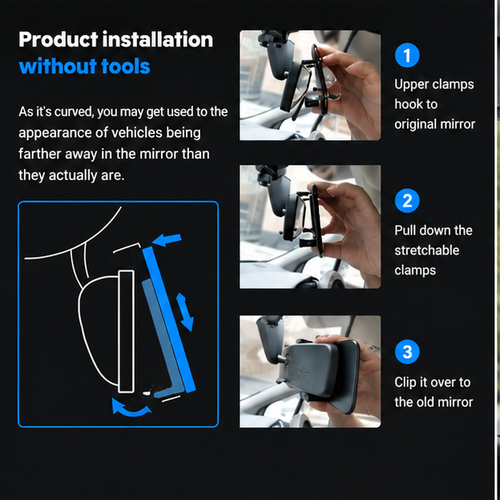 Product installation
without tools

As it's curved, you may get used to the appearance of vehicles being farther away in the mirror than they actually are.

1
Upper clamps hook to original mirror

2
Pull down the stretchable clamps

3
Clip it over to the old mirror